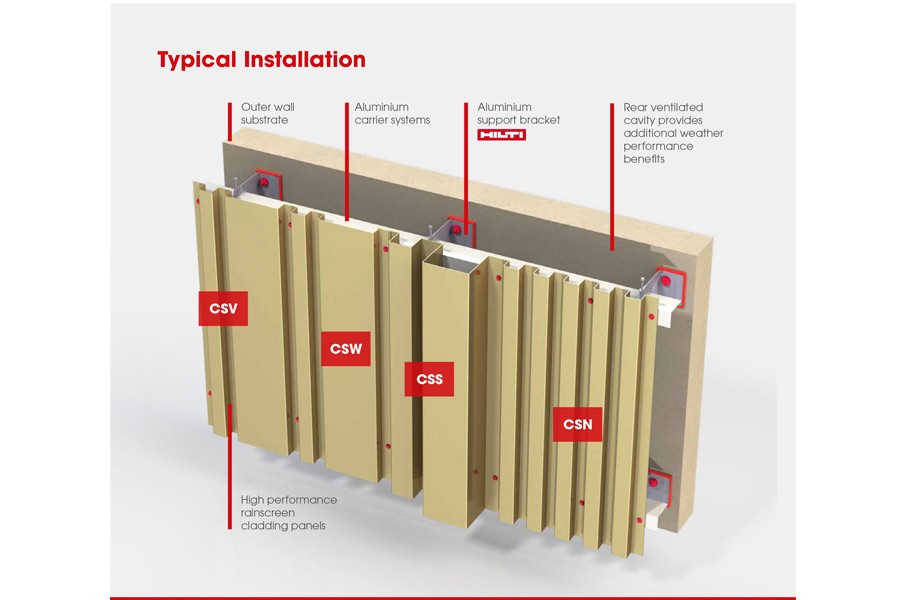 Typical Installation

Outer wall substrate

Aluminium carrier systems

Aluminium support bracket
HILTI

Rear ventilated cavity provides additional weather performance benefits

CSV

CSW

CSS

CSN

High performance rainscreen cladding panels